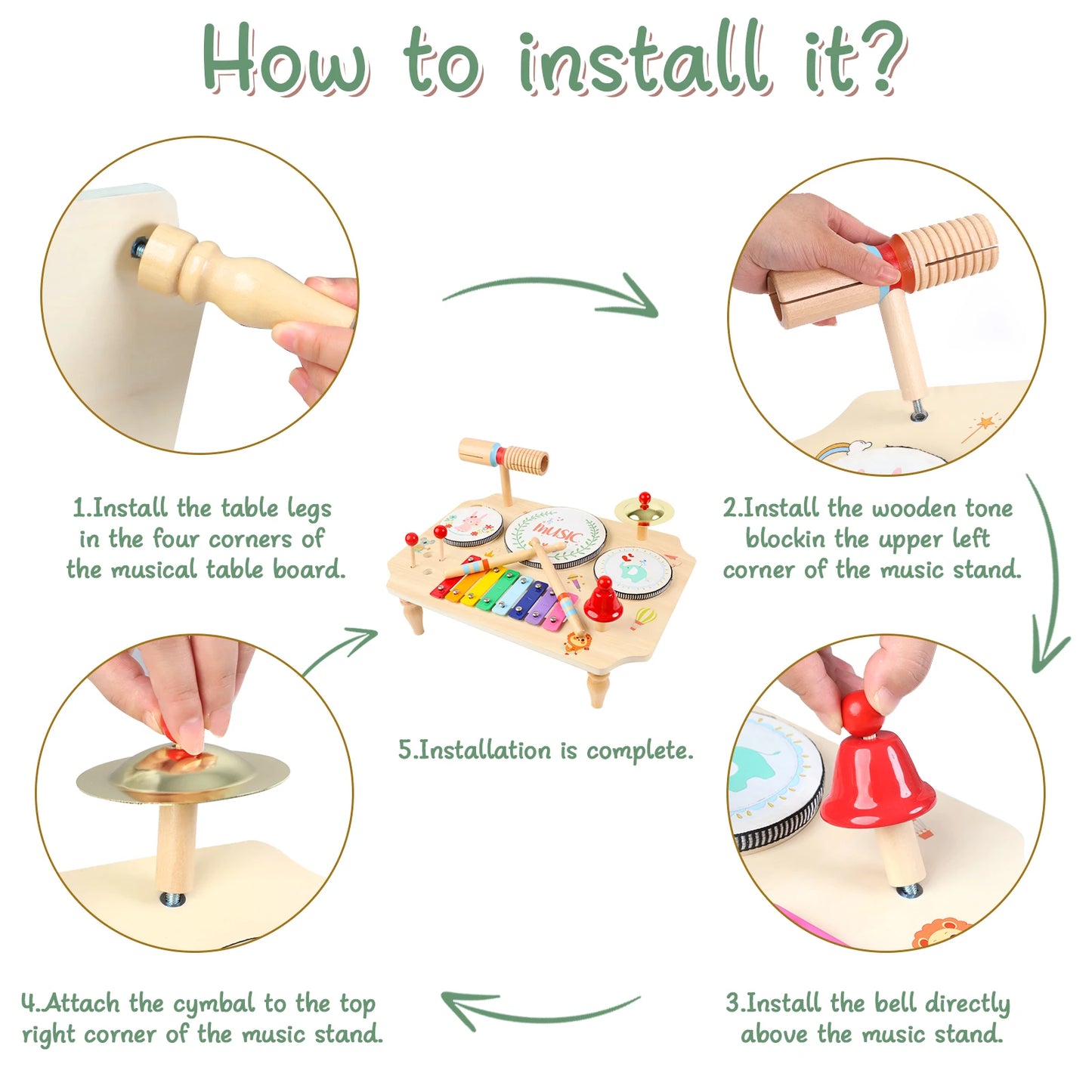 How to install it?

1.Install the table legs in the four corners of the musical table board.

2.Install the wooden tone blockin the upper left corner of the music stand.

MUSIC

5.Installation is complete.

4.Attach the cymbal to the top right corner of the music stand.

3.Install the bell directly above the music stand.